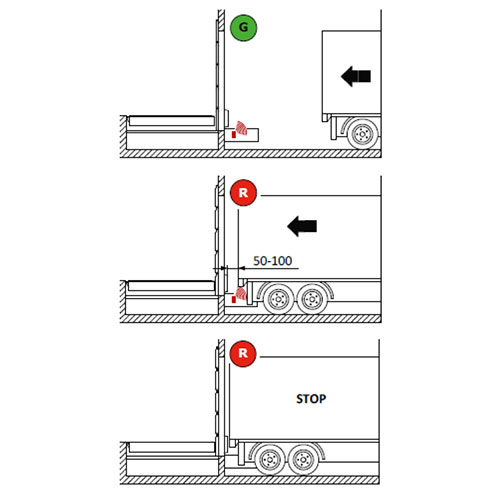 G

R

50-100

R

STOP